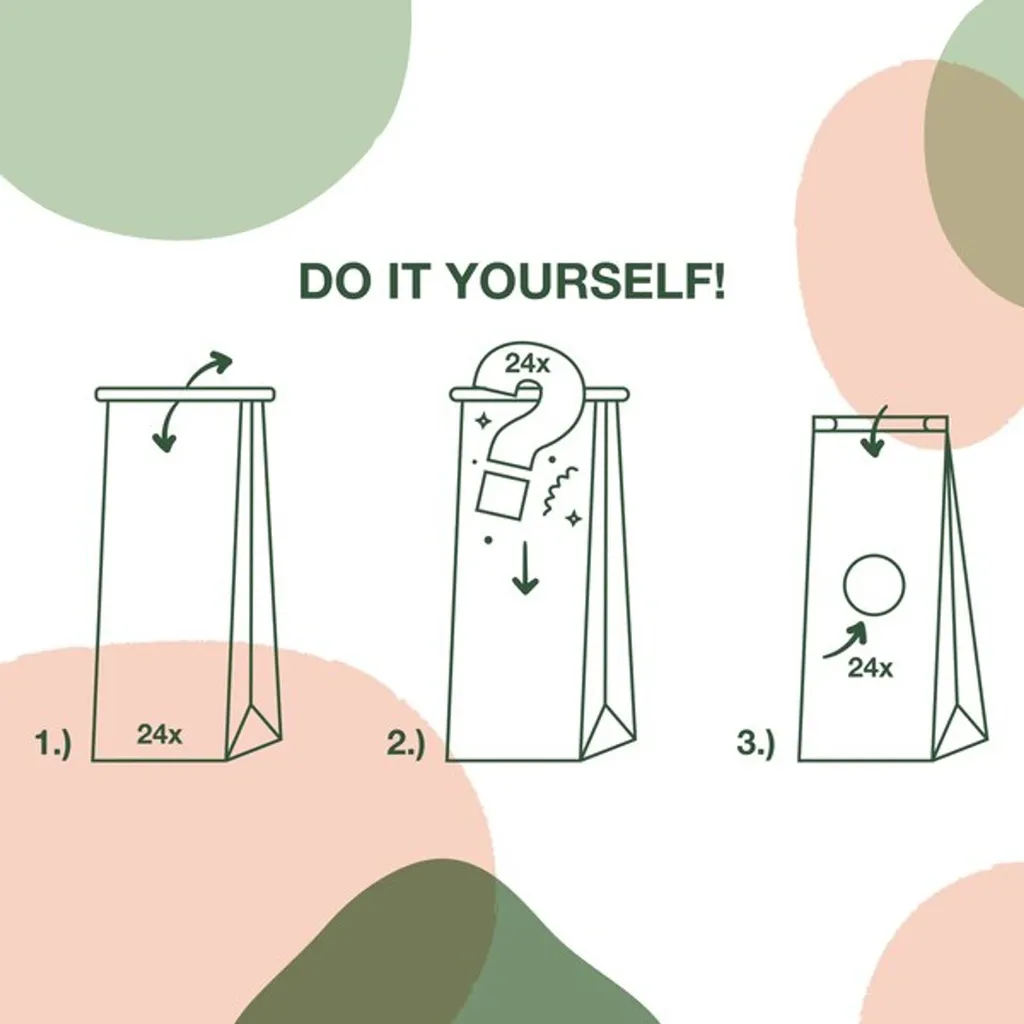 DO IT YOURSELF!

1.)

24x

2.)

24x

3.)

24x