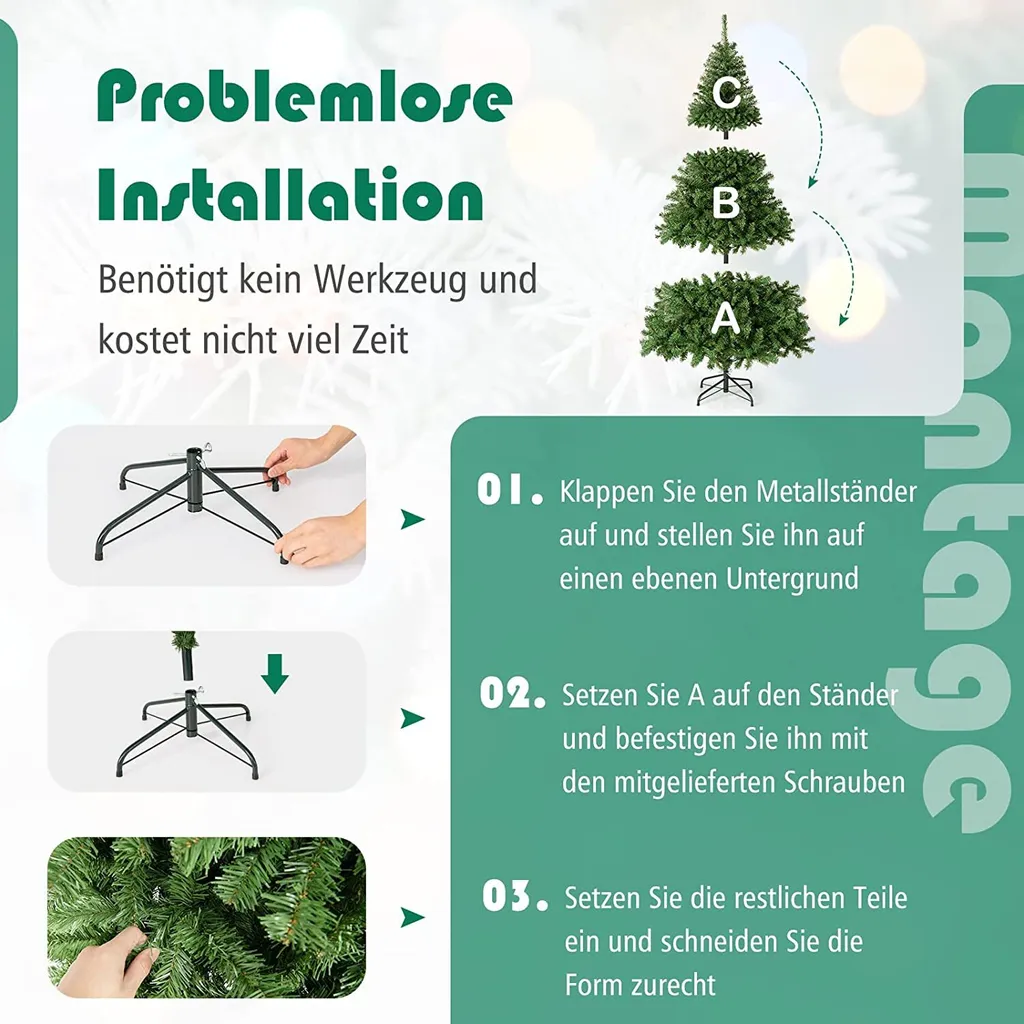 Problemlose Installation

Benötigt kein Werkzeug und kostet nicht viel Zeit

C
B
A

montage

01. Klappen Sie den Metallständer auf und stellen Sie ihn auf einen ebenen Untergrund

02. Setzen Sie A auf den Ständer und befestigen Sie ihn mit den mitgelieferten Schrauben

03. Setzen Sie die restlichen Teile ein und schneiden Sie die Form zurecht