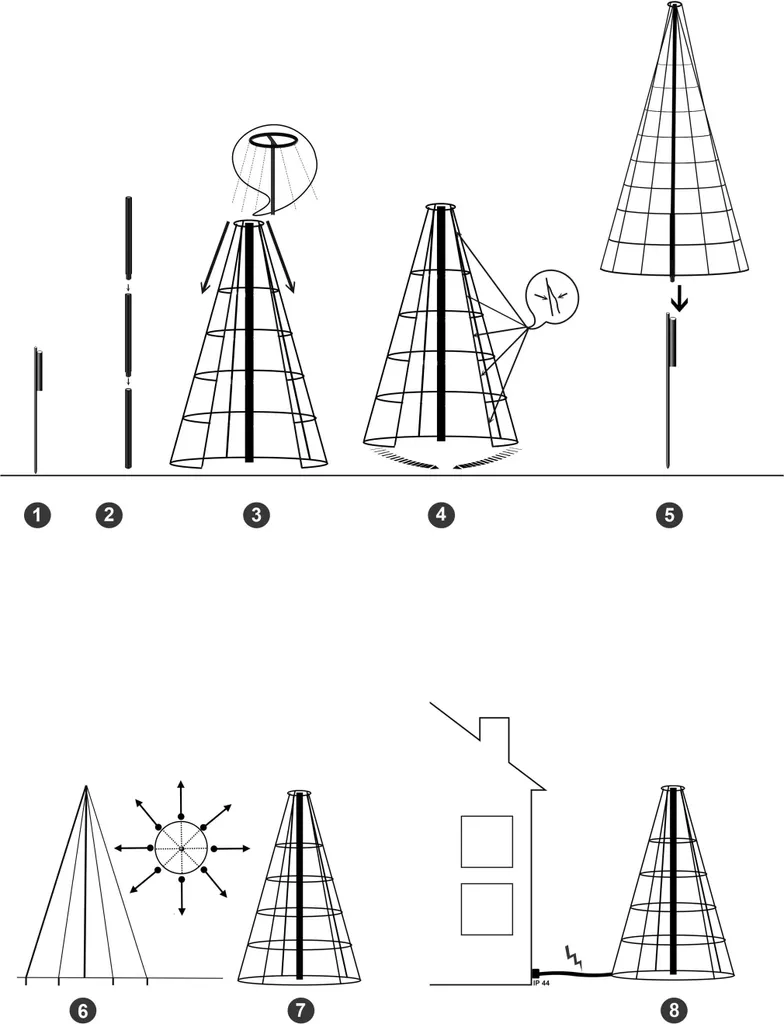 1

2

3

4

5

6

7

IP 44

8