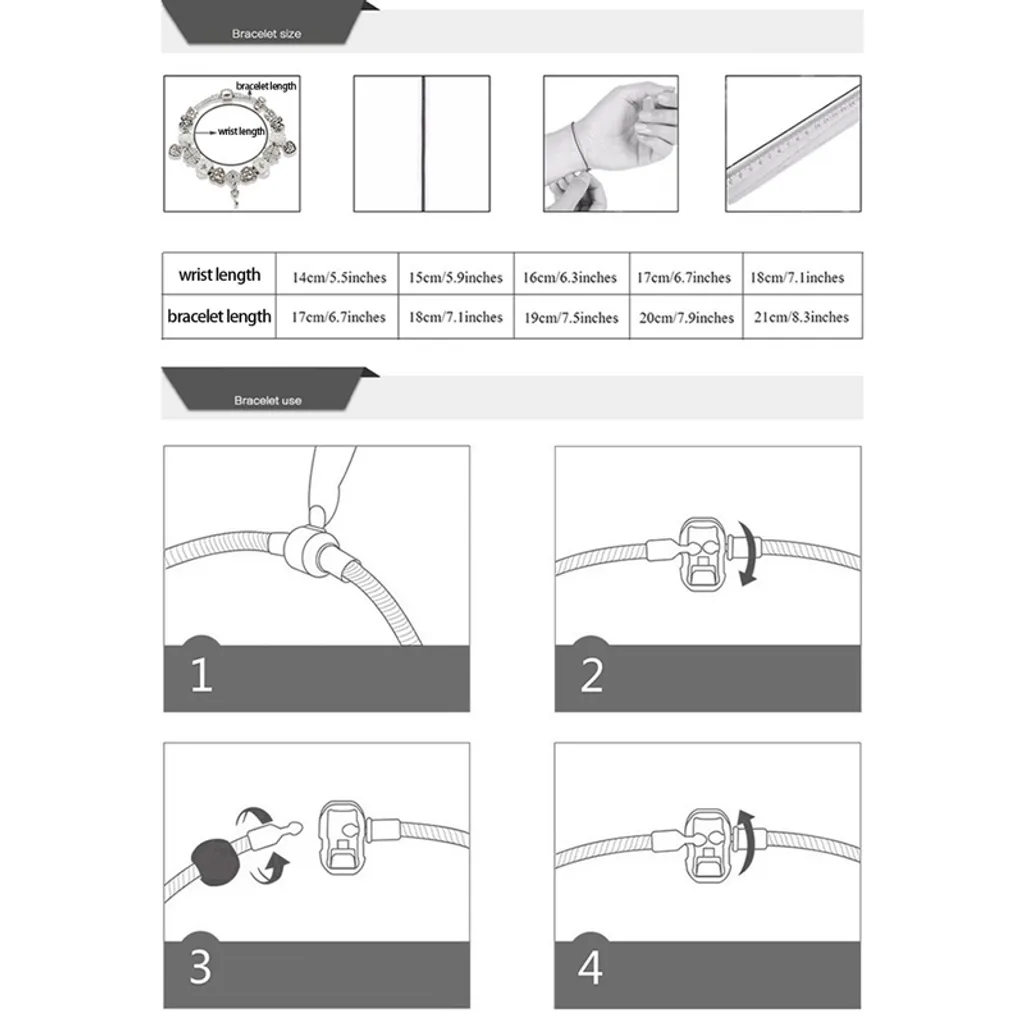 Bracelet size

bracelet length
wrist length

| wrist length | 14cm/5.5inches | 15cm/5.9inches | 16cm/6.3inches | 17cm/6.7inches | 18cm/7.1inches |
|---|---|---|---|---|---|
| bracelet length | 17cm/6.7inches | 18cm/7.1inches | 19cm/7.5inches | 20cm/7.9inches | 21cm/8.3inches |

Bracelet use

1

2

3

4